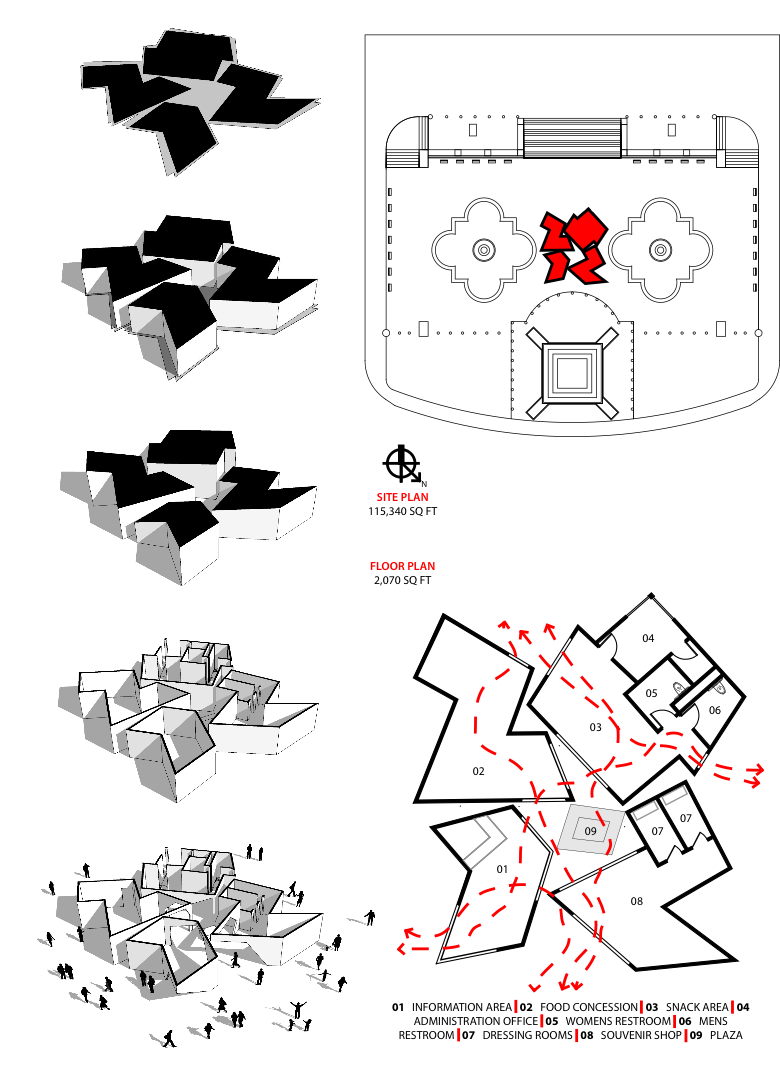 N

SITE PLAN
115,340 SQ FT

FLOOR PLAN
2,070 SQ FT

04
05
06
03
02
09
07
07
01
08

01 INFORMATION AREA | 02 FOOD CONCESSION | 03 SNACK AREA | 04 ADMINISTRATION OFFICE | 05 WOMENS RESTROOM | 06 MENS RESTROOM | 07 DRESSING ROOMS | 08 SOUVENIR SHOP | 09 PLAZA