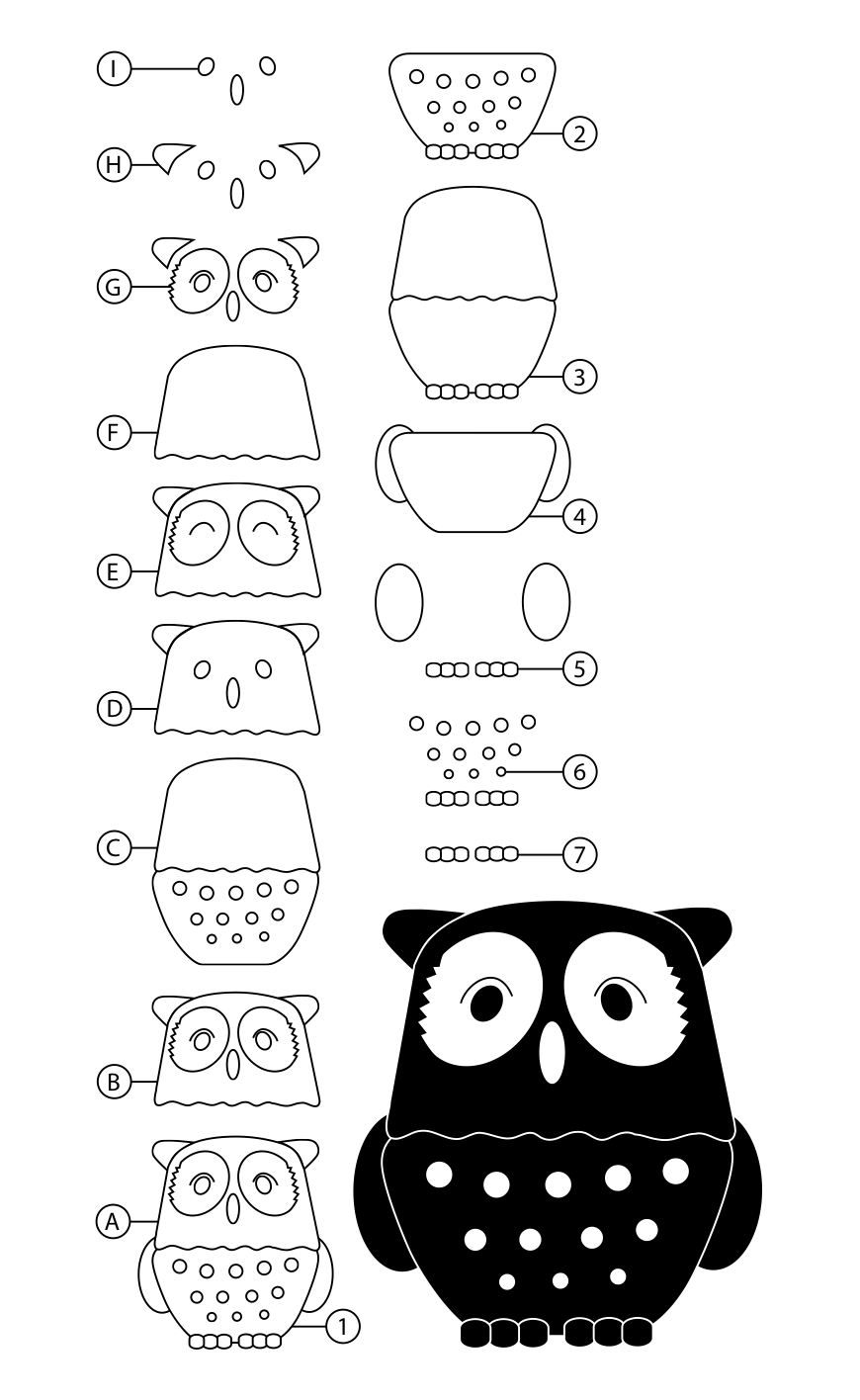 I
H
G
F
E
D
C
B
A
1
2
3
4
5
6
7