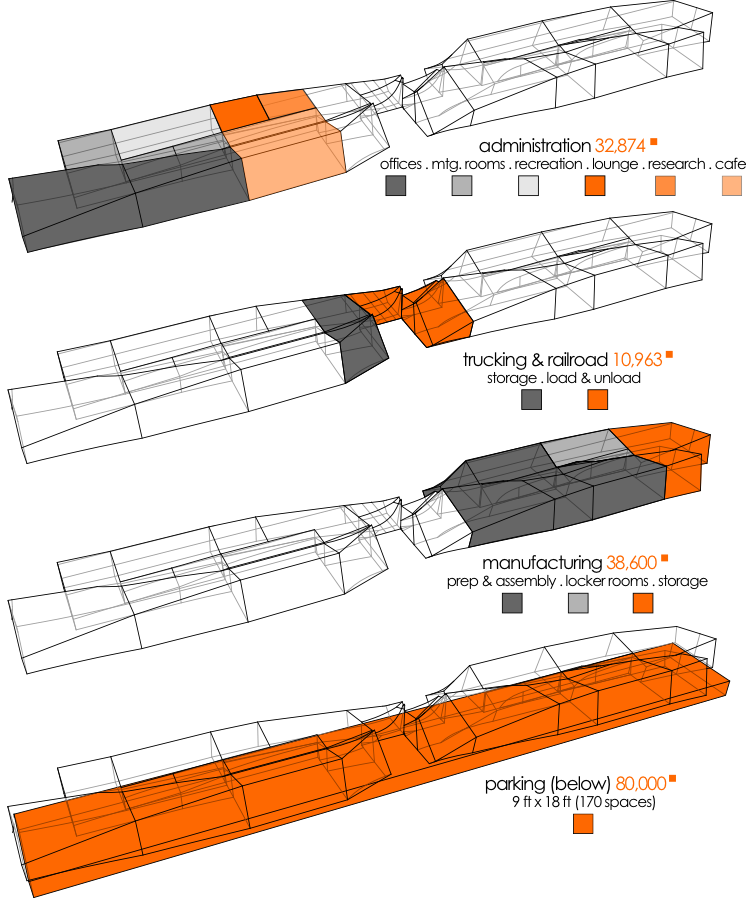 administration 32,874
offices . mtg. rooms . recreation . lounge . research . cafe

trucking & railroad 10,963
storage . load & unload

manufacturing 38,600
prep & assembly . locker rooms . storage

parking (below) 80,000
9 ft x 18 ft (170 spaces)