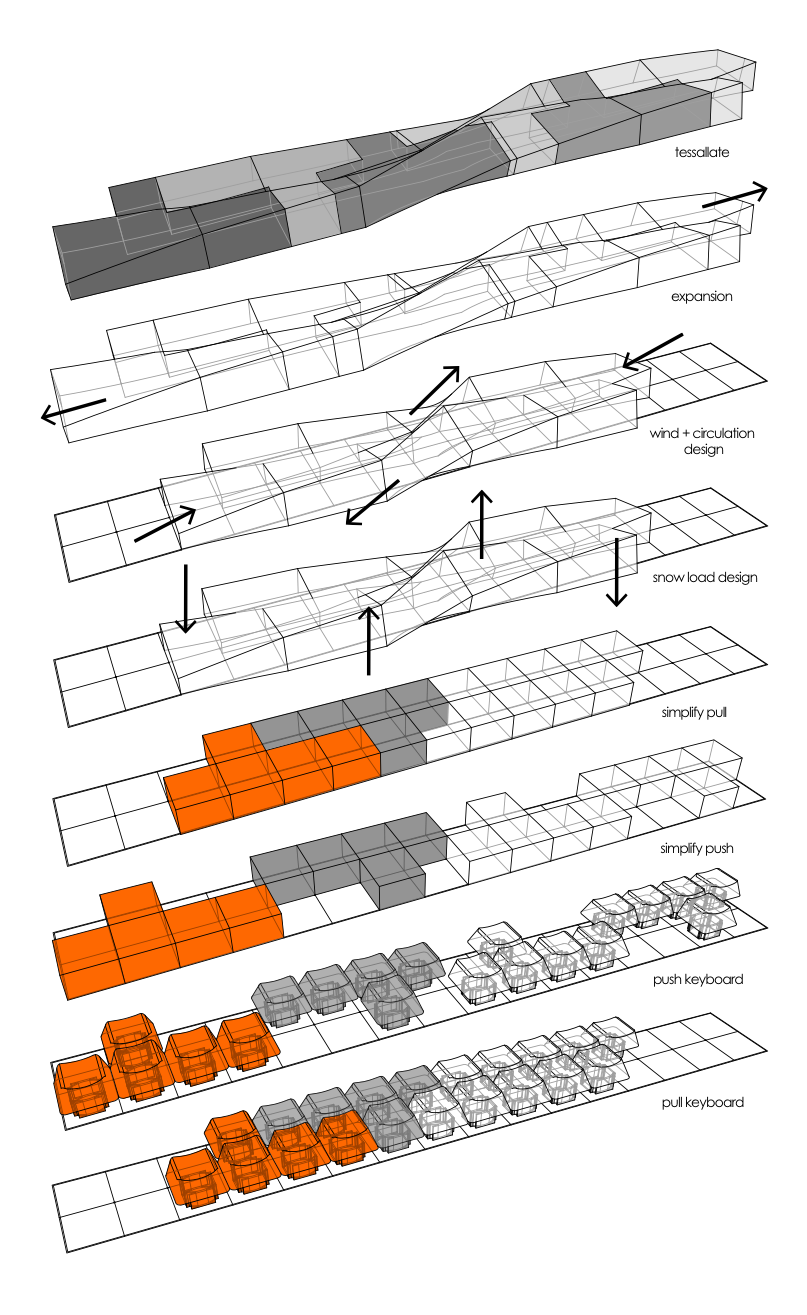 tessallate

expansion

wind + circulation design

snow load design

simplify pull

simplify push

push keyboard

pull keyboard