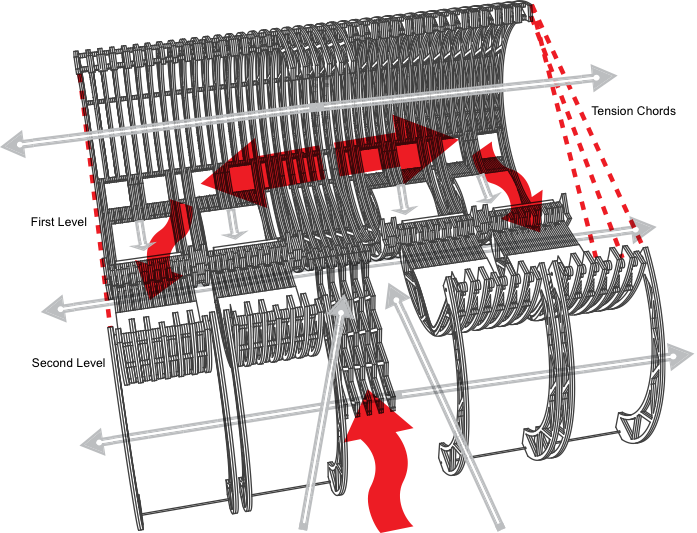 Tension Chords

First Level

Second Level